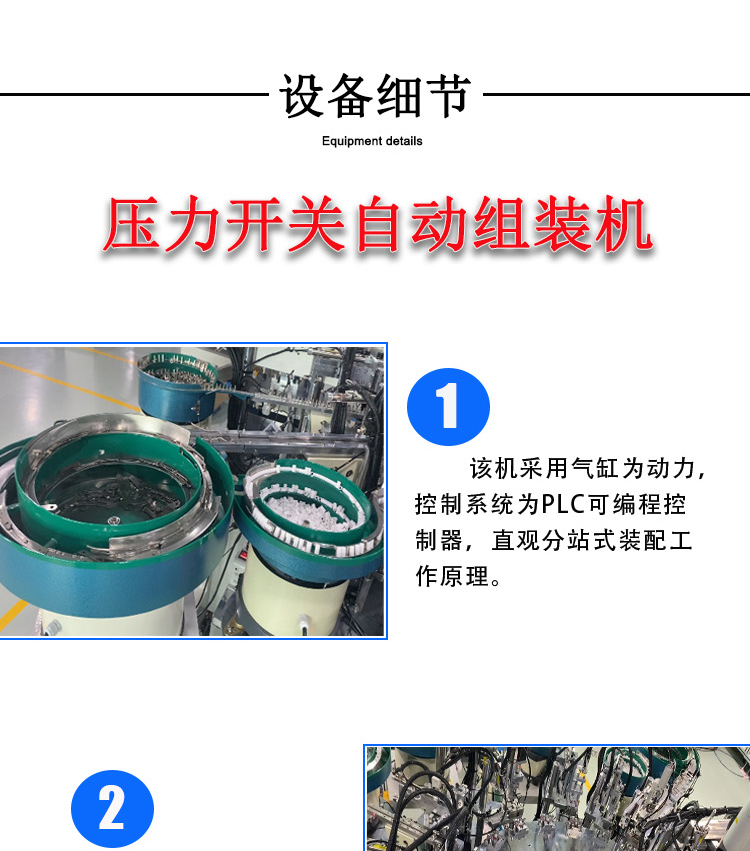 设备细节

Equipment details

压力开关自动组装机

1

该机采用气缸为动力，控制系统为PLC可编程控制器，直观分站式装配工作原理。

2