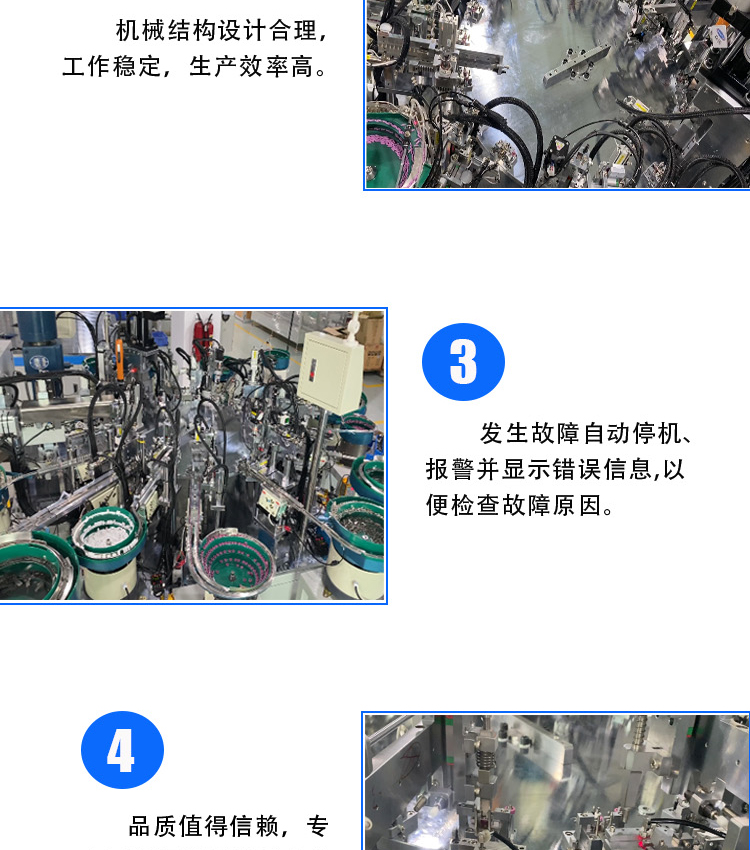 机械结构设计合理，工作稳定，生产效率高。

3

发生故障自动停机、报警并显示错误信息,以便检查故障原因。

4

品质值得信赖，专