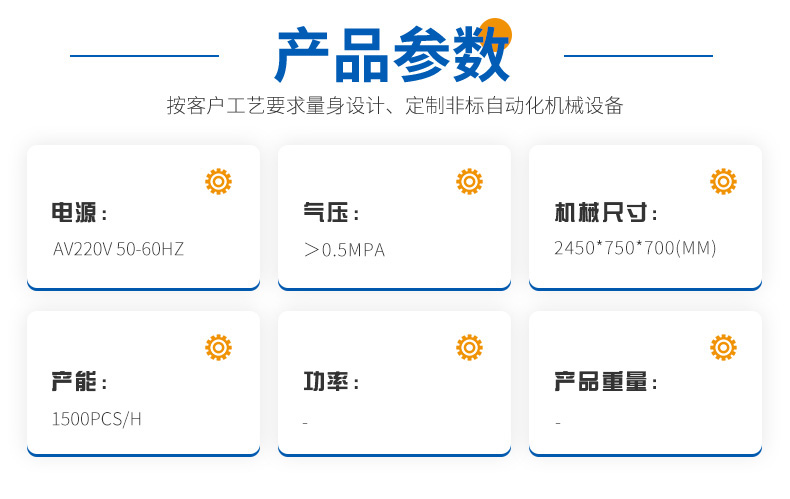 产品参数

按客户工艺要求量身设计、定制非标自动化机械设备

电源：
AV220V 50-60HZ

气压：
＞0.5MPA

机械尺寸：
2450*750*700(MM)

产能：
1500PCS/H

功率：
-

产品重量：
-