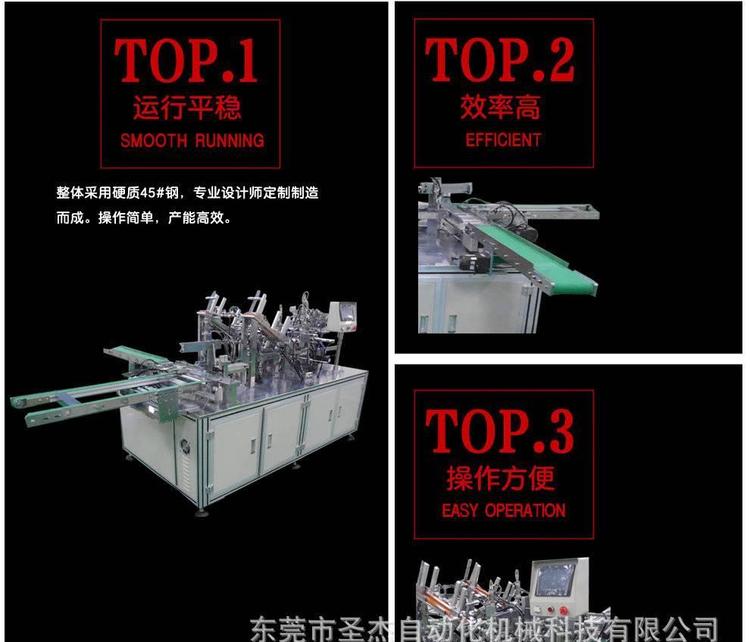 TOP.1
运行平稳
SMOOTH RUNNING

整体采用硬质45#钢，专业设计师定制制造而成。操作简单，产能高效。

TOP.2
效率高
EFFICIENT

TOP.3
操作方便
EASY OPERATION

东莞市圣杰自动化机械科技有限公司